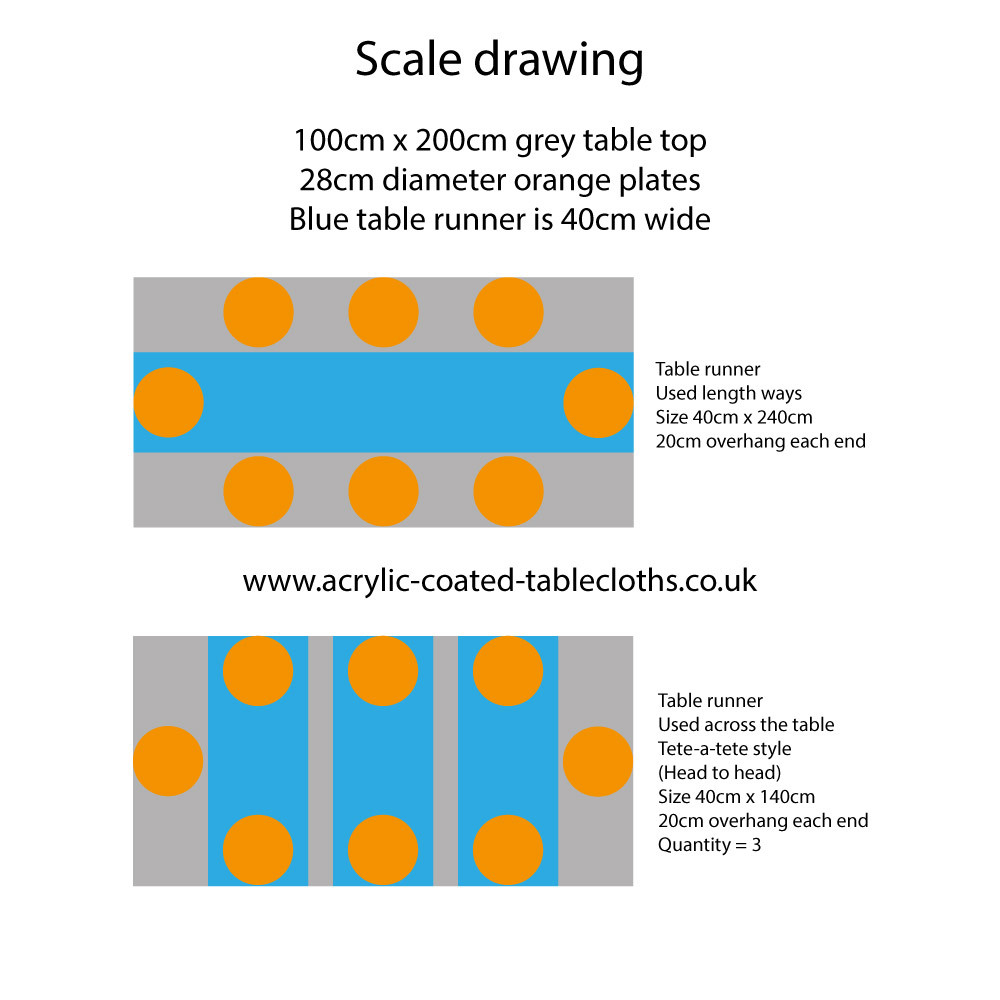 Scale drawing

100cm x 200cm grey table top
28cm diameter orange plates
Blue table runner is 40cm wide

Table runner
Used length ways
Size 40cm x 240cm
20cm overhang each end

www.acrylic-coated-tablecloths.co.uk

Table runner
Used across the table
Tete-a-tete style
(Head to head)
Size 40cm x 140cm
20cm overhang each end
Quantity = 3